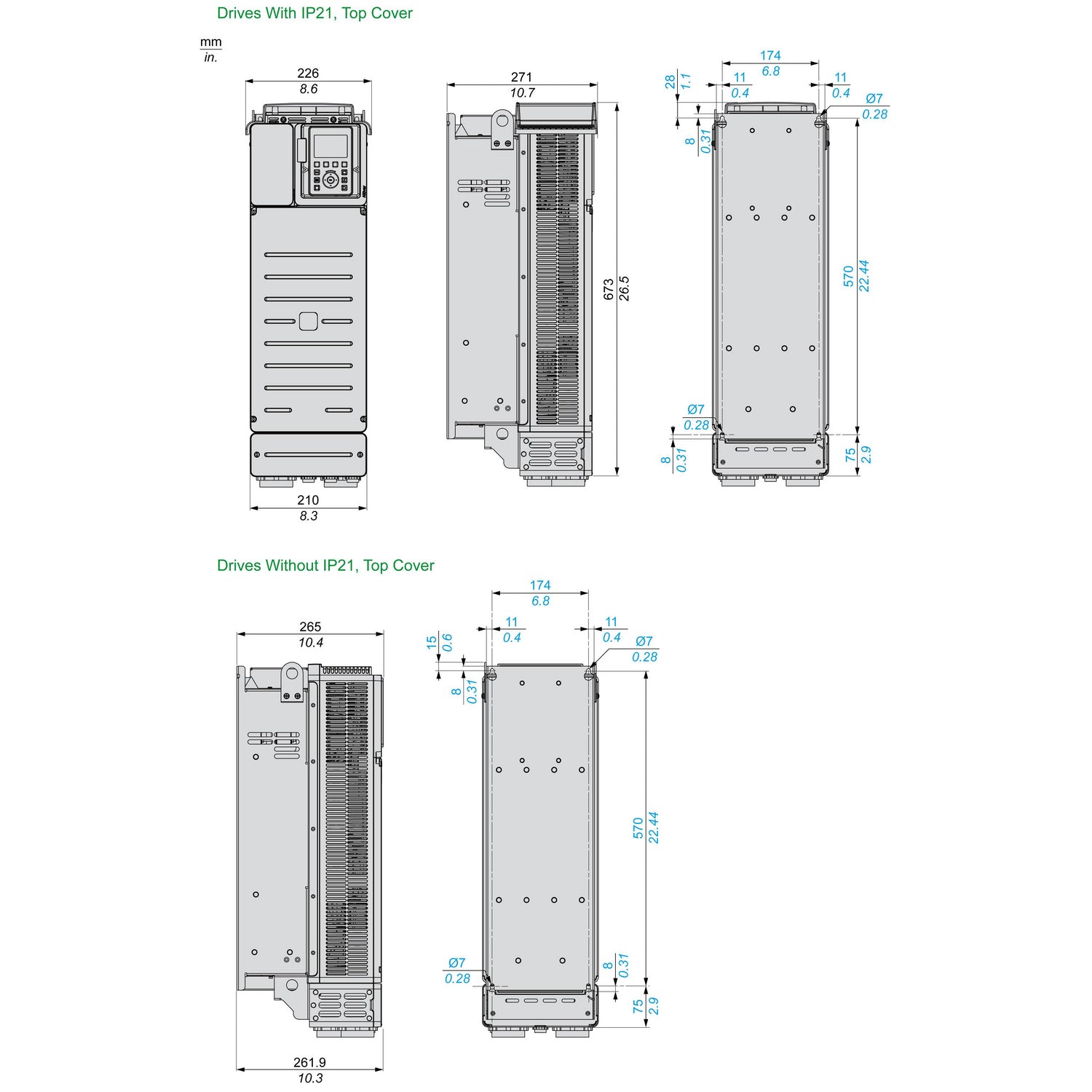 Drives With IP21, Top Cover

mm
in.

226
8.6

210
8.3

271
10.7

673
26.5

174
6.8

28
1.1

11
0.4

11
0.4

Ø7
0.28

8
0.31

570
22.44

Ø7
0.28

8
0.31

75
2.9

Drives Without IP21, Top Cover

265
10.4

261.9
10.3

174
6.8

15
0.6

11
0.4

11
0.4

Ø7
0.28

8
0.31

570
22.44

Ø7
0.28

8
0.31

75
2.9